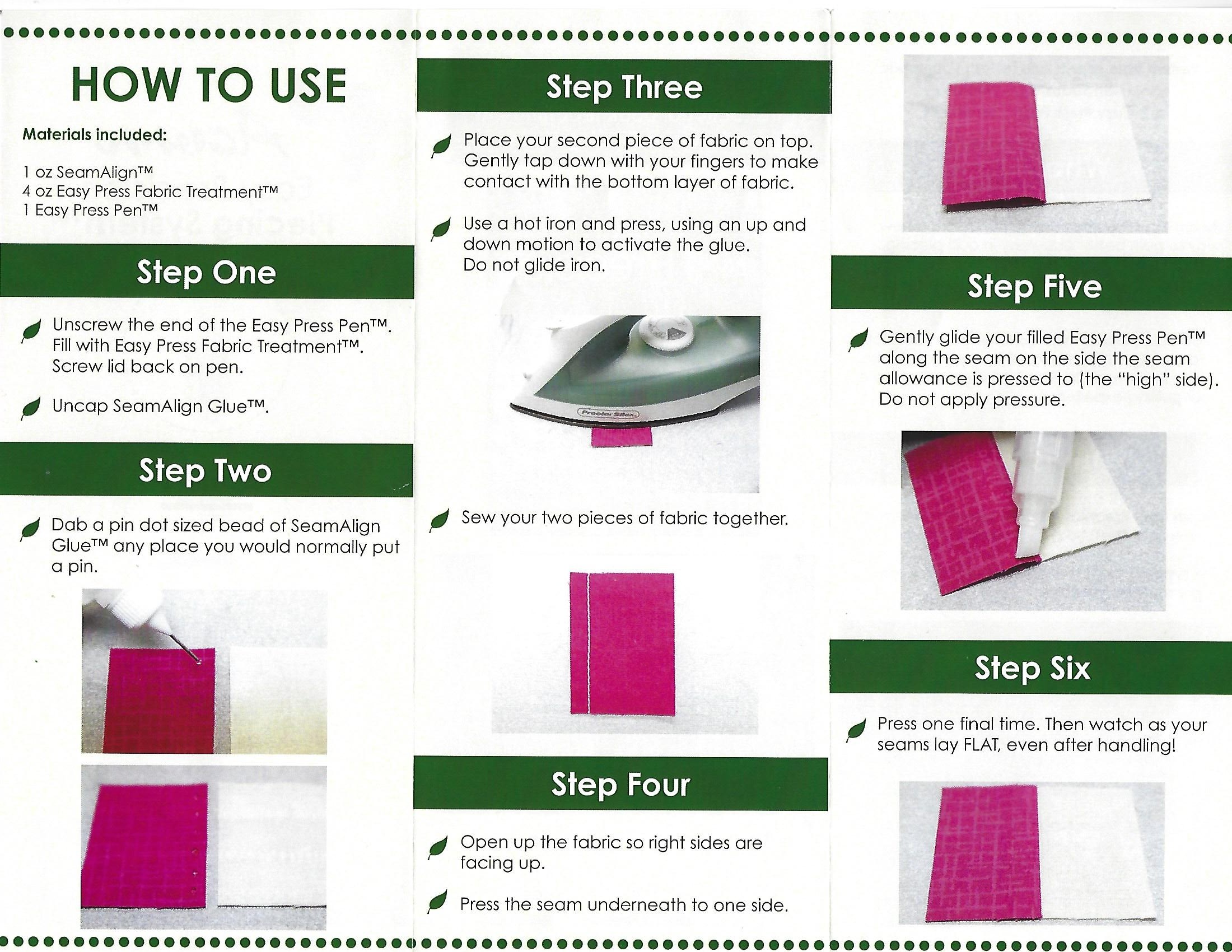 HOW TO USE

Materials included:

1 oz SeamAlign™
4 oz Easy Press Fabric Treatment™
1 Easy Press Pen™

Step One

Unscrew the end of the Easy Press Pen™. Fill with Easy Press Fabric Treatment™. Screw lid back on pen.

Uncap SeamAlign Glue™.

Step Two

Dab a pin dot sized bead of SeamAlign Glue™ any place you would normally put a pin.

Step Three

Place your second piece of fabric on top. Gently tap down with your fingers to make contact with the bottom layer of fabric.

Use a hot iron and press, using an up and down motion to activate the glue. Do not glide iron.

Proctor Silex

Sew your two pieces of fabric together.

Step Four

Open up the fabric so right sides are facing up.

Press the seam underneath to one side.

Step Five

Gently glide your filled Easy Press Pen™ along the seam on the side the seam allowance is pressed to (the "high" side). Do not apply pressure.

Step Six

Press one final time. Then watch as your seams lay FLAT, even after handling!